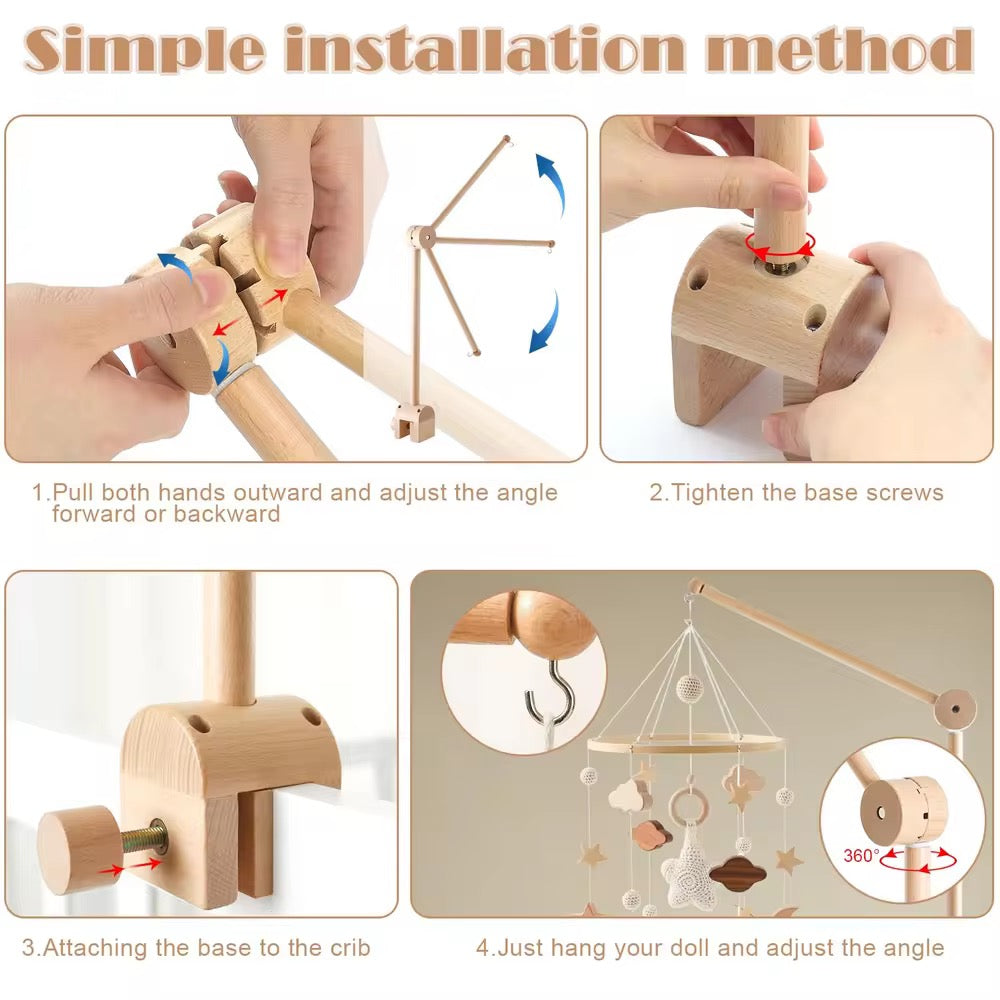 Simple installation method

1.Pull both hands outward and adjust the angle forward or backward

2.Tighten the base screws

3.Attaching the base to the crib

360°

4.Just hang your doll and adjust the angle